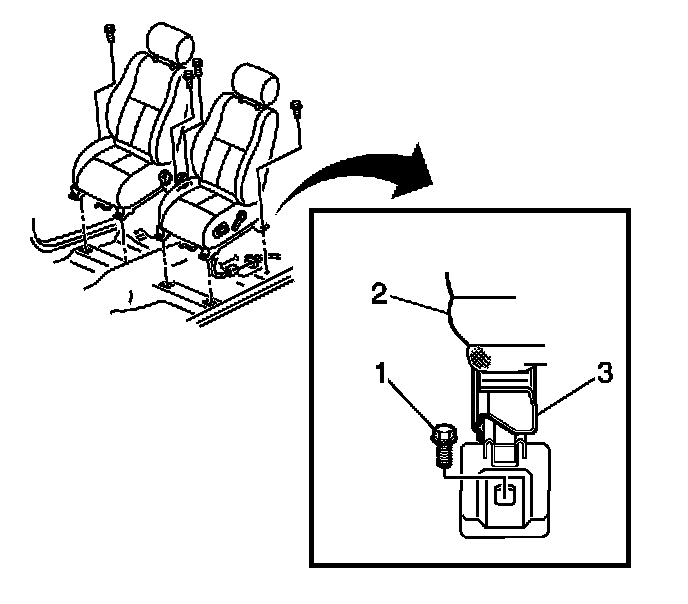 2
1
3