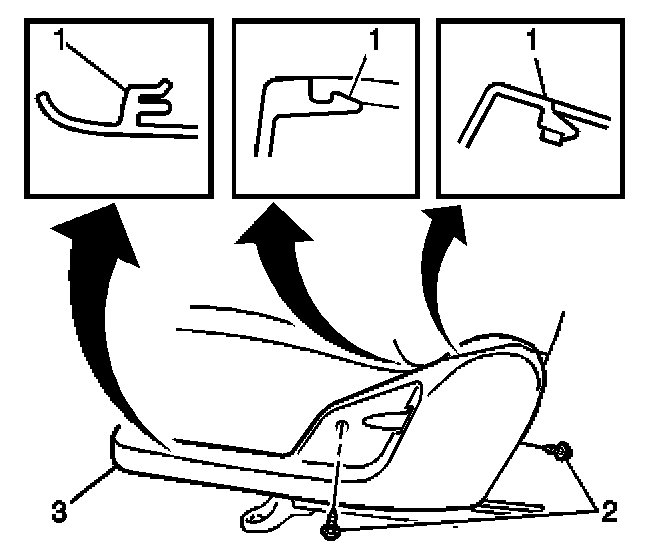 1
1
1
3
2