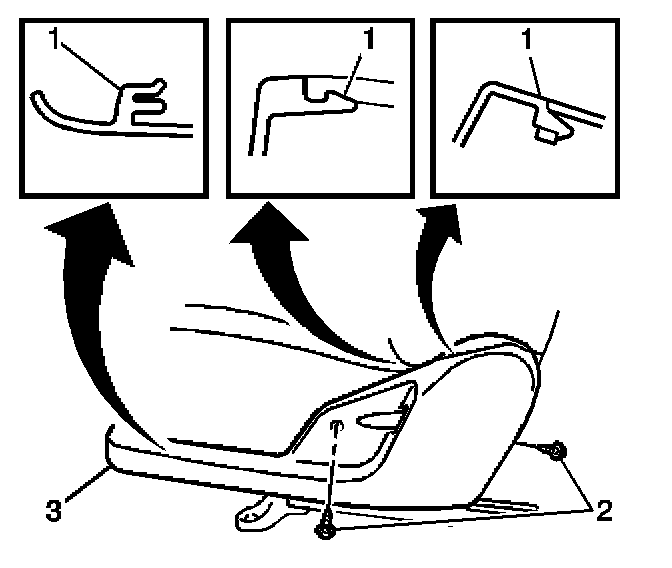 1
1
1
3
2