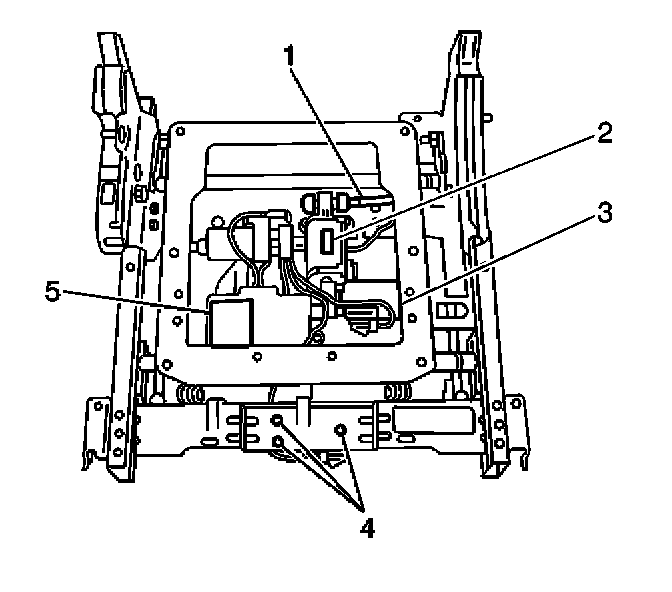 1
2
3
5
4