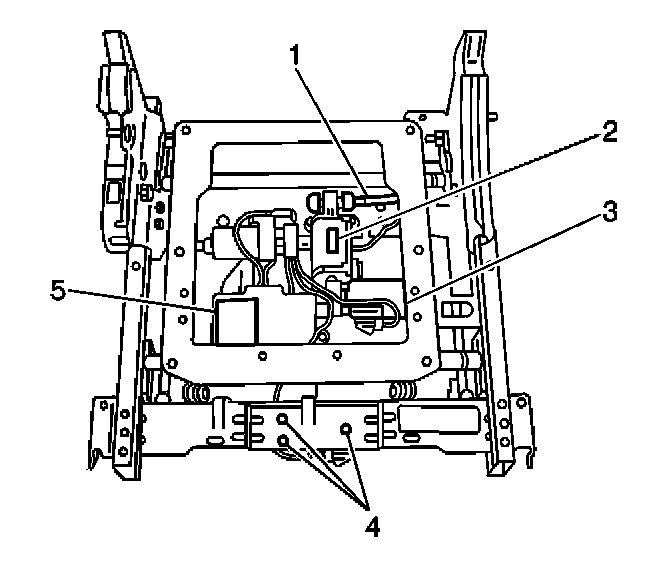 1
2
3
5
4