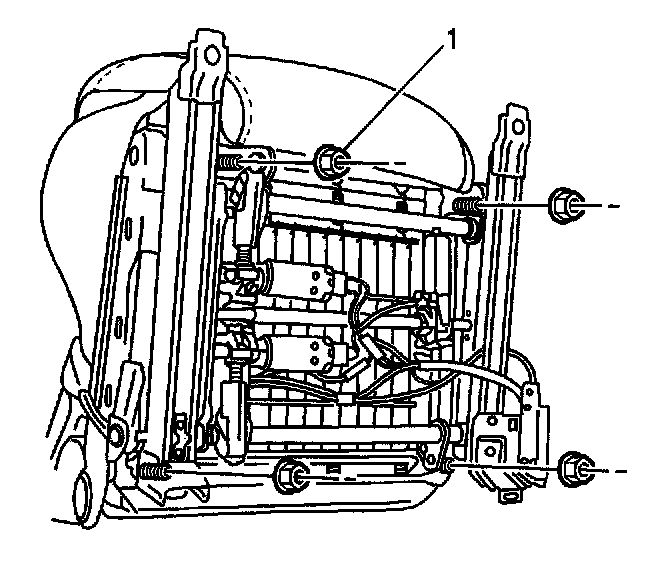 1