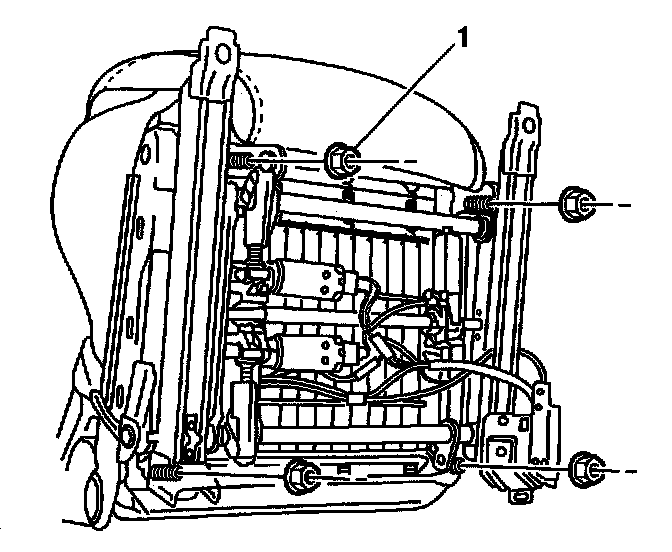 1