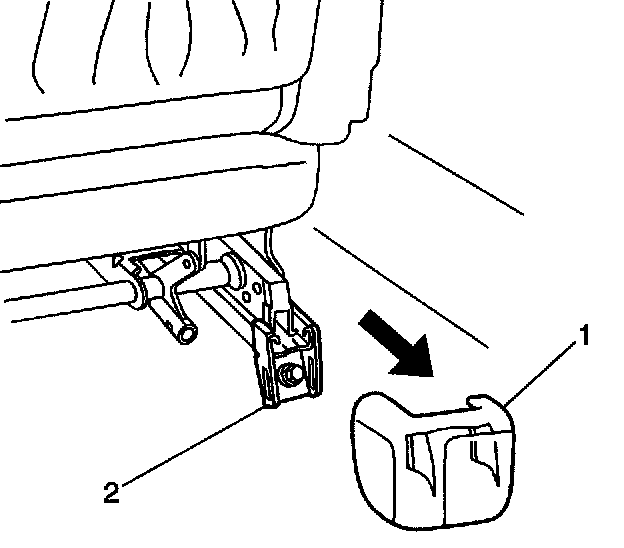 1
2