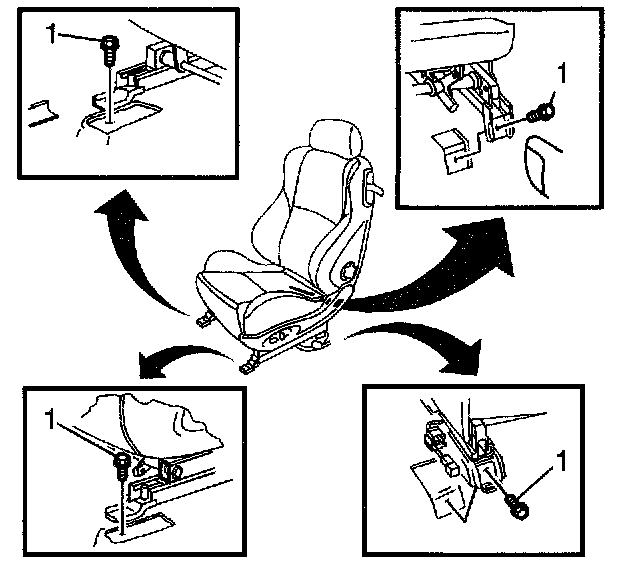 1

1

1

1