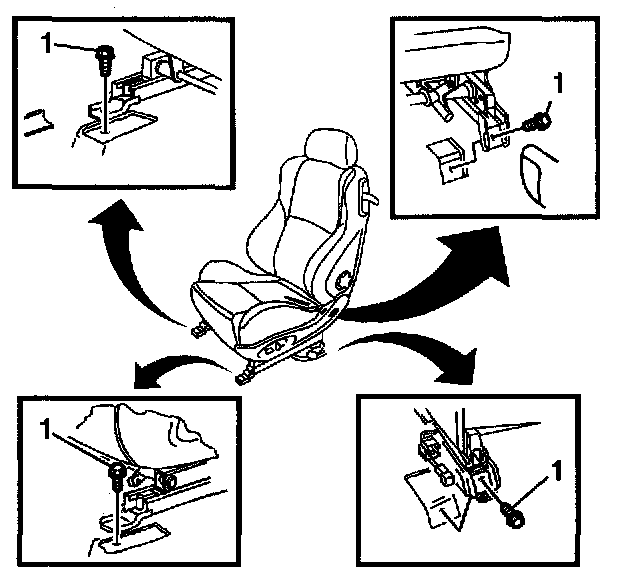 1

1

1

1