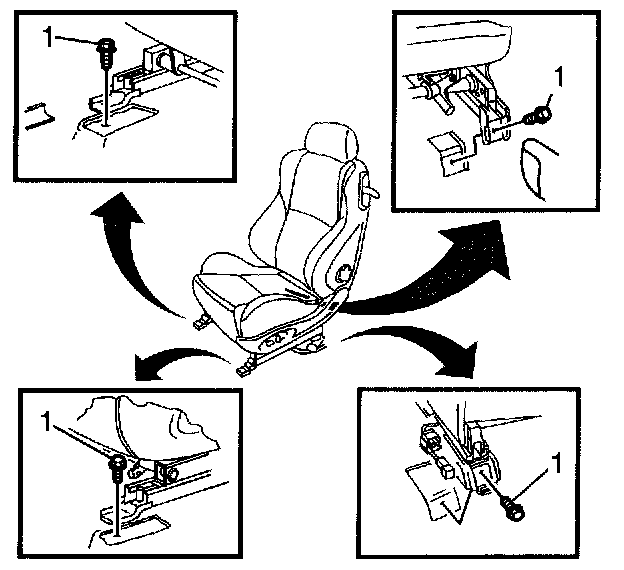 1

1

1

1