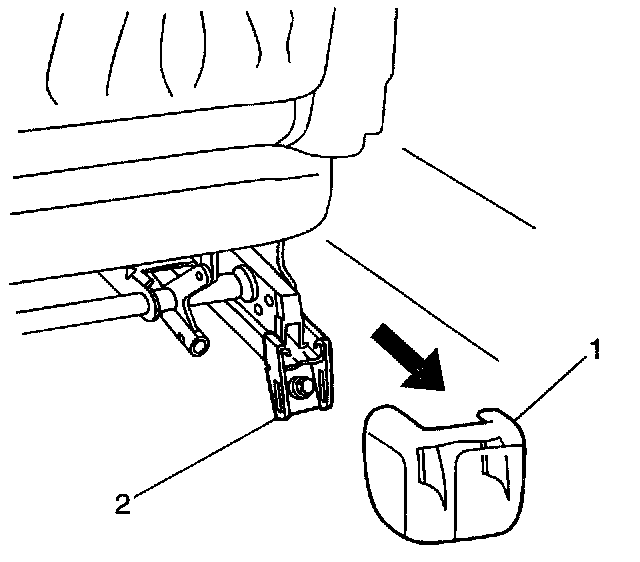 1
2