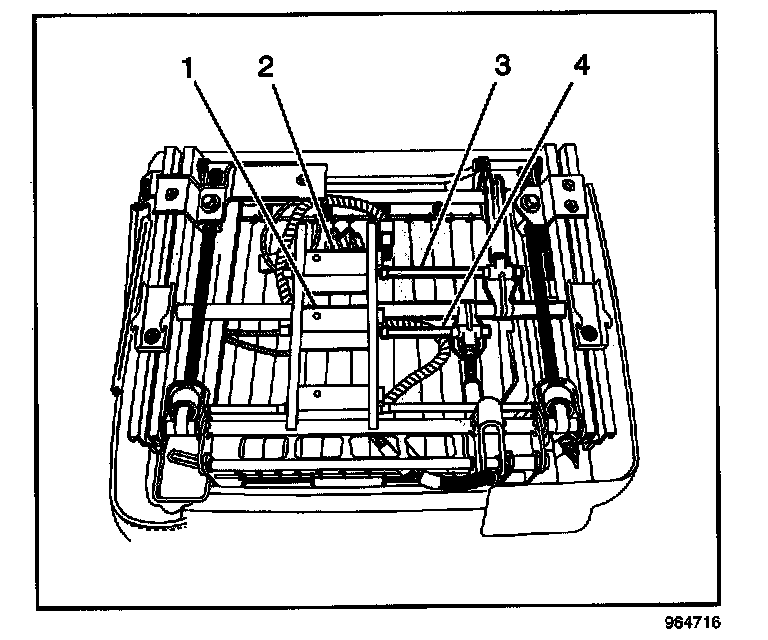 1
2
3
4
964716