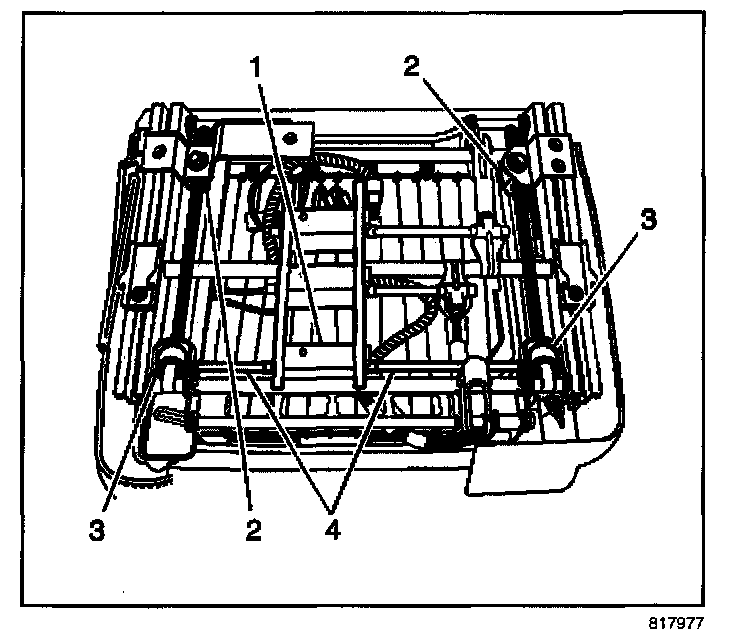 1
2
3
3
2
4
817977