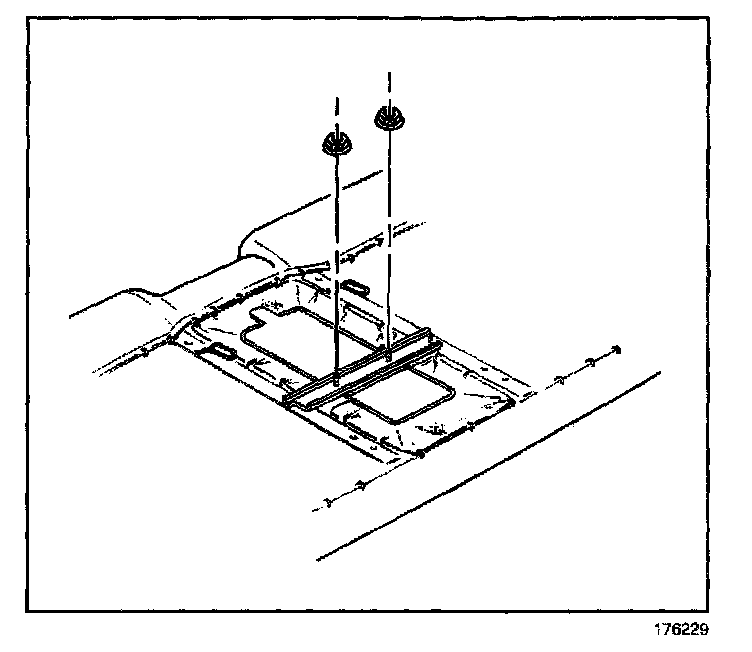 176229