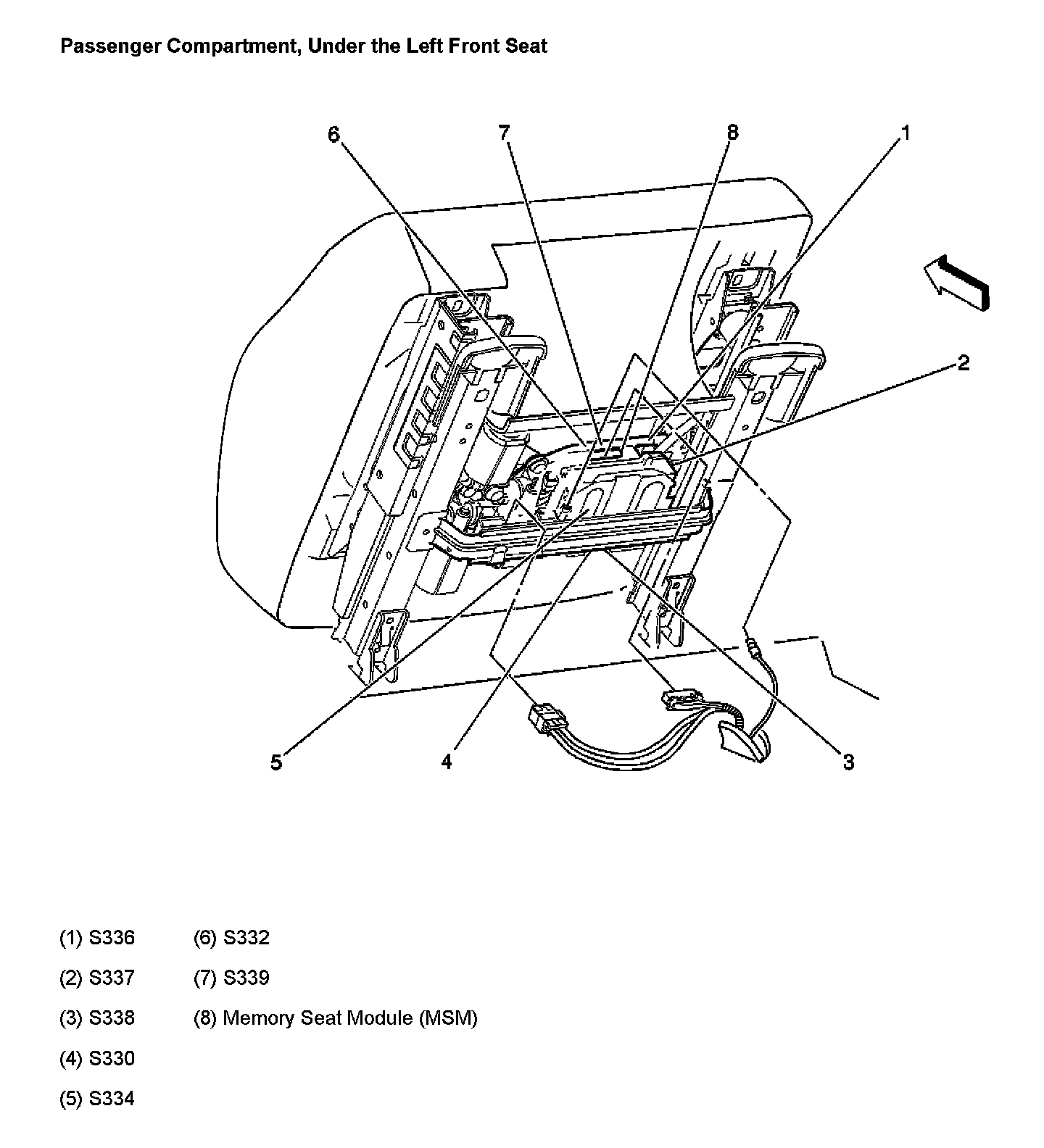 Passenger Compartment, Under the Left Front Seat

6 7 8 1

2

5 4 3

(1) S336
(2) S337
(3) S338
(4) S330
(5) S334

(6) S332
(7) S339
(8) Memory Seat Module (MSM)