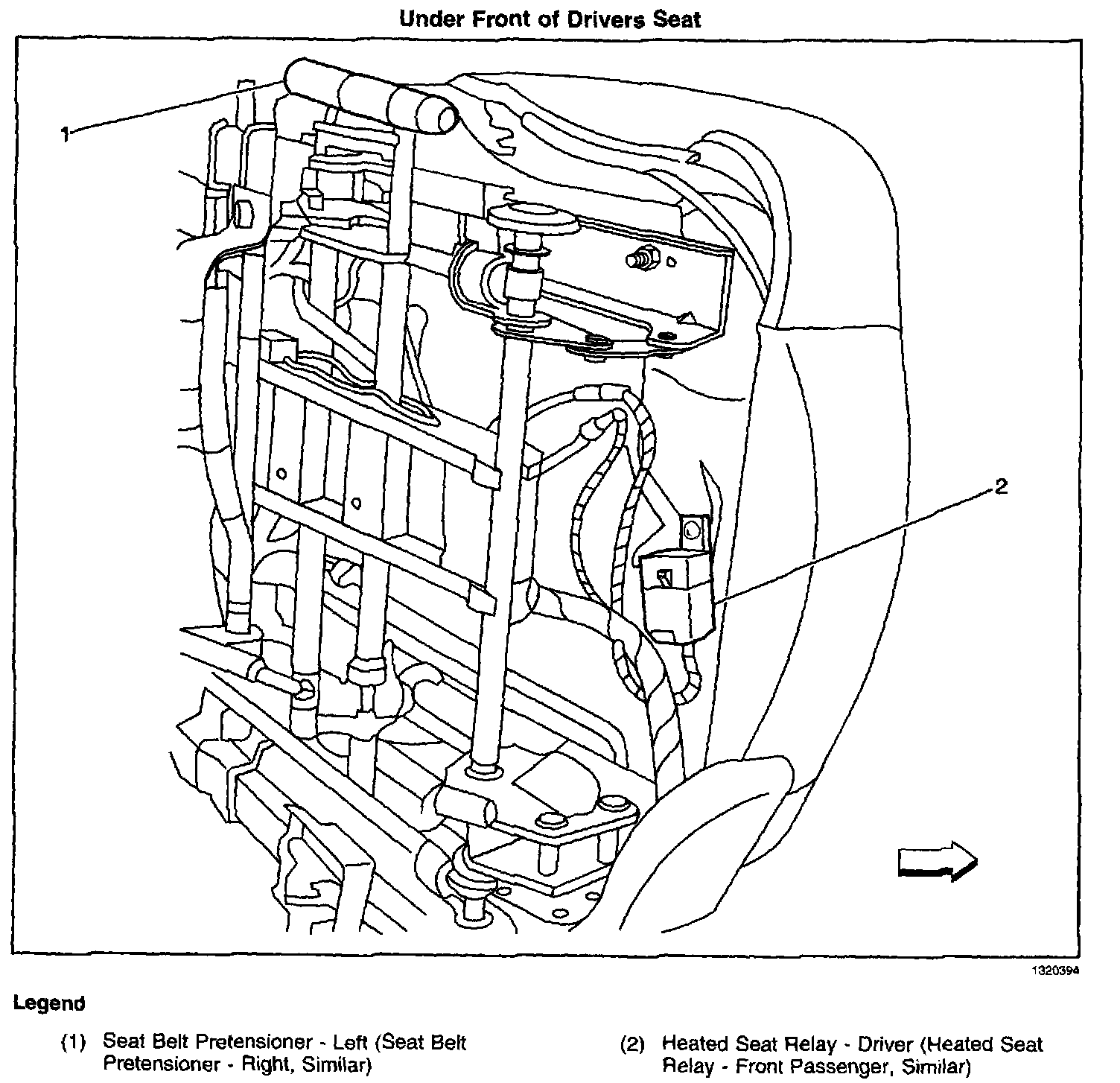 Under Front of Drivers Seat

1

2

1320394

Legend

(1) Seat Belt Pretensioner - Left (Seat Belt Pretensioner - Right, Similar)

(2) Heated Seat Relay - Driver (Heated Seat Relay - Front Passenger, Similar)