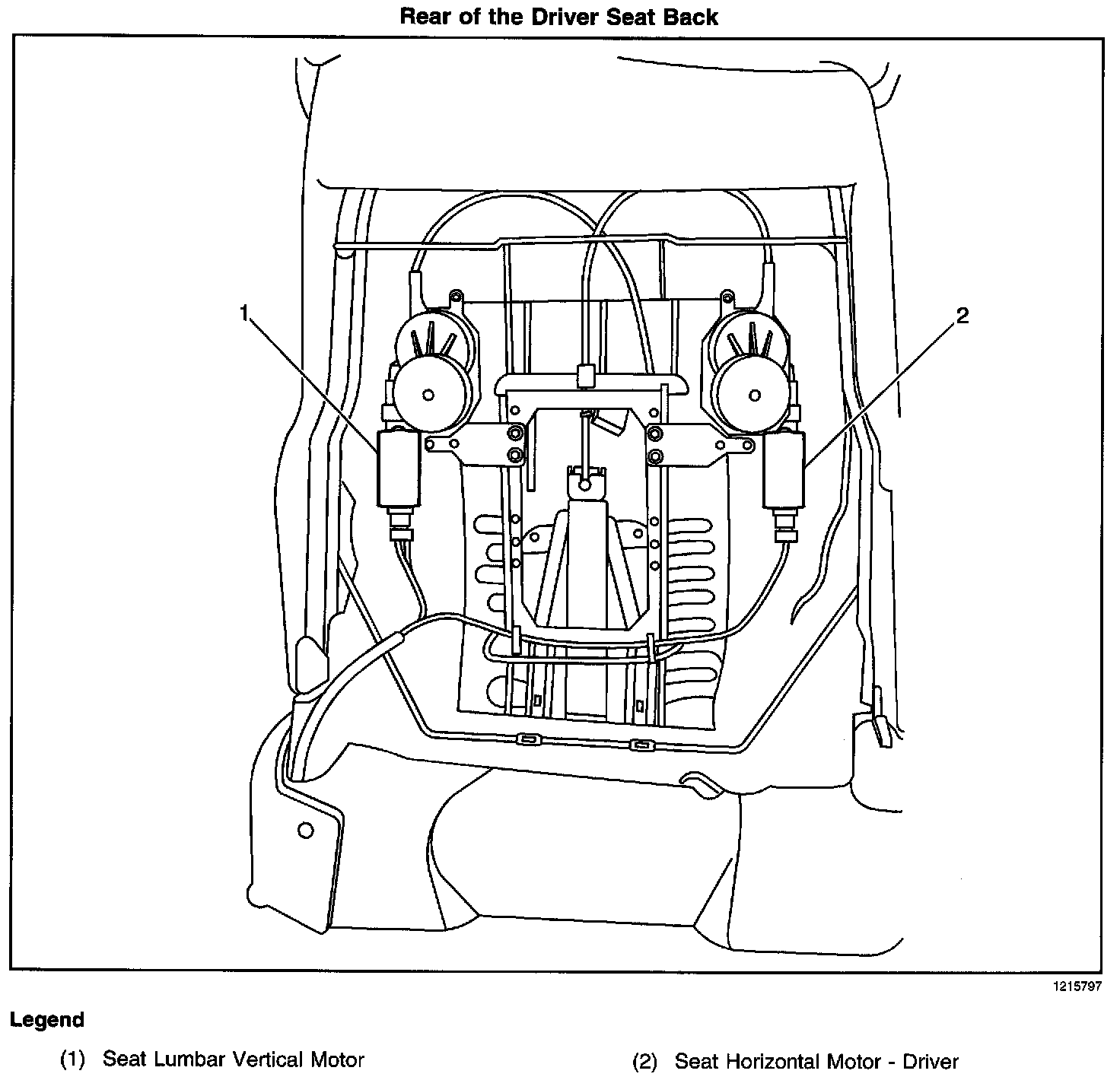 Rear of the Driver Seat Back

1

2

1215797

Legend

(1) Seat Lumbar Vertical Motor

(2) Seat Horizontal Motor - Driver