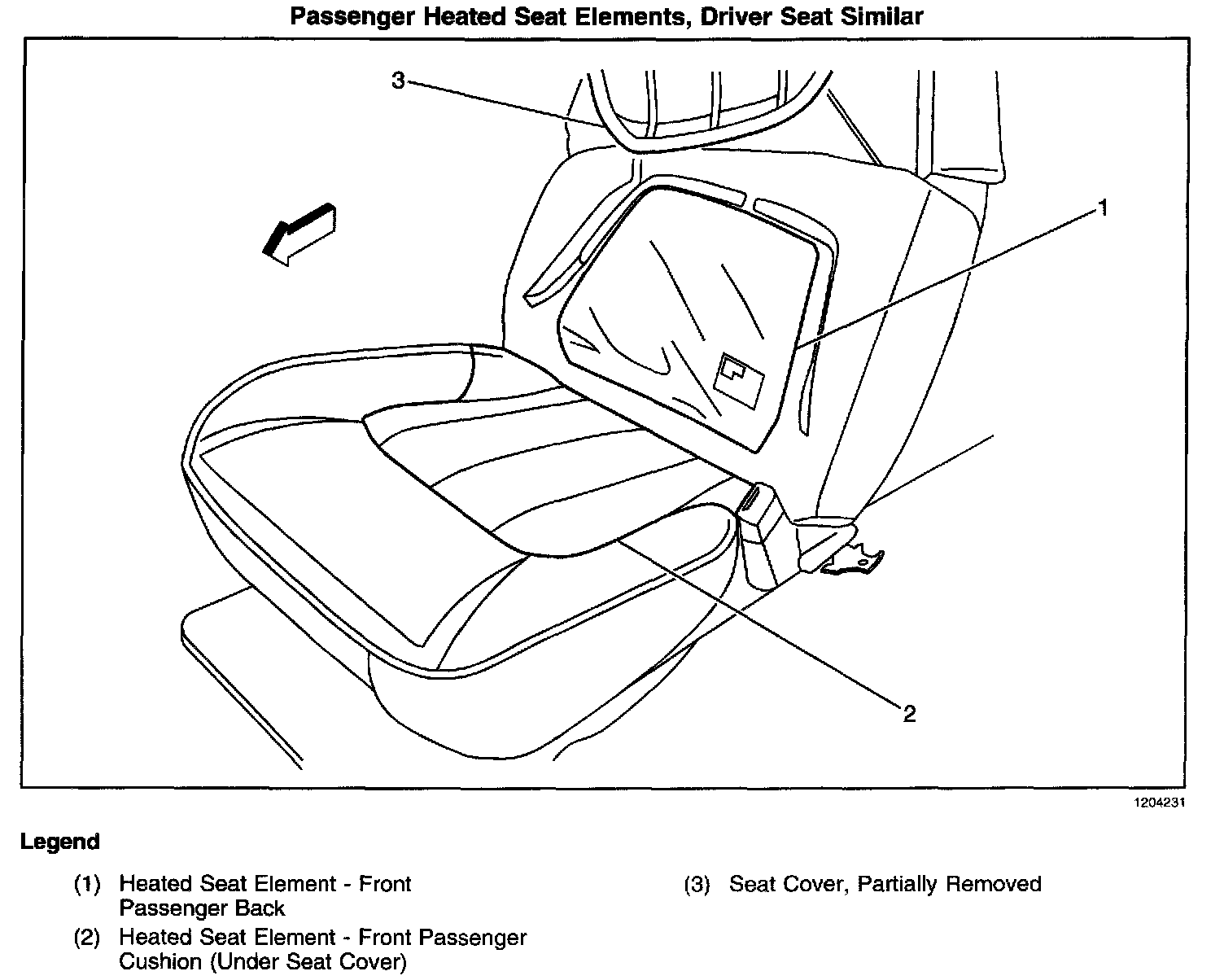 Passenger Heated Seat Elements, Driver Seat Similar

3

1

2

1204231

Legend

(1) Heated Seat Element - Front Passenger Back

(2) Heated Seat Element - Front Passenger Cushion (Under Seat Cover)

(3) Seat Cover, Partially Removed