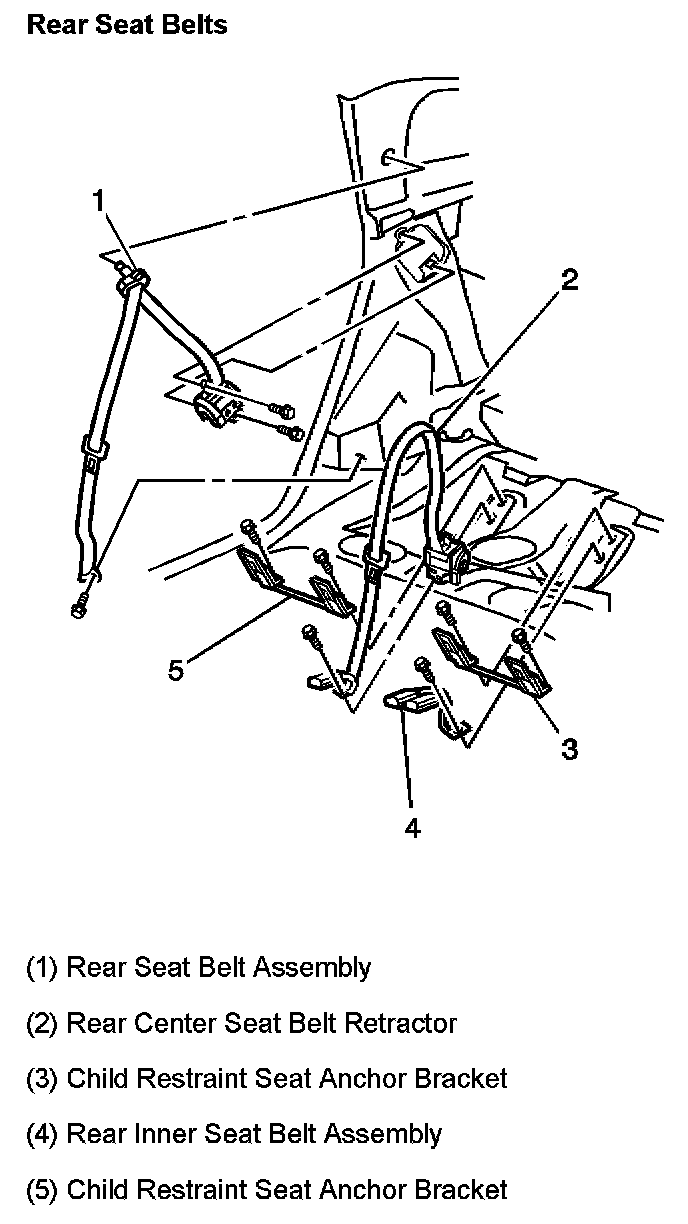 Rear Seat Belts

1

2

5

3

4

(1) Rear Seat Belt Assembly

(2) Rear Center Seat Belt Retractor

(3) Child Restraint Seat Anchor Bracket

(4) Rear Inner Seat Belt Assembly

(5) Child Restraint Seat Anchor Bracket