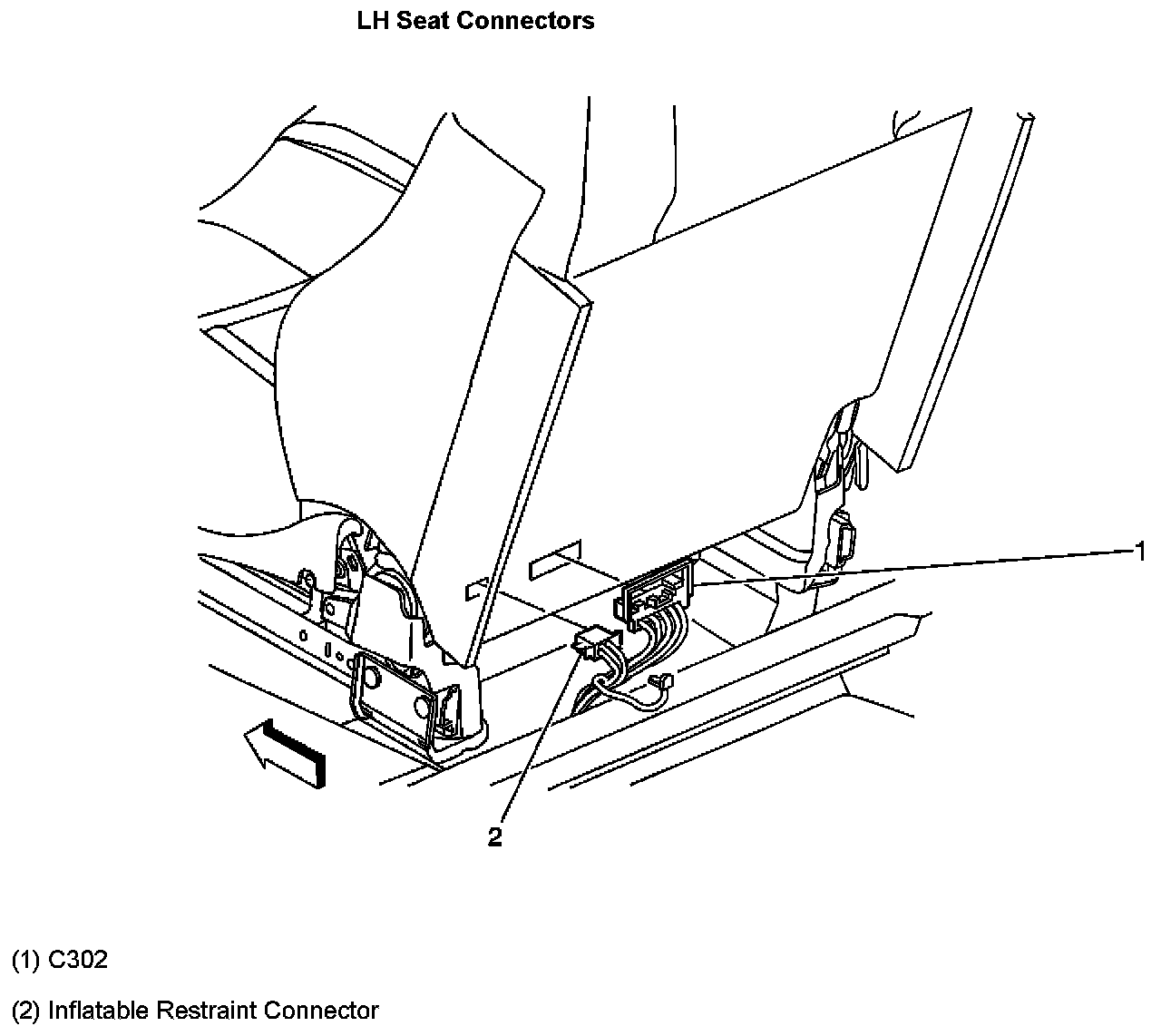 LH Seat Connectors

1

2

(1) C302

(2) Inflatable Restraint Connector