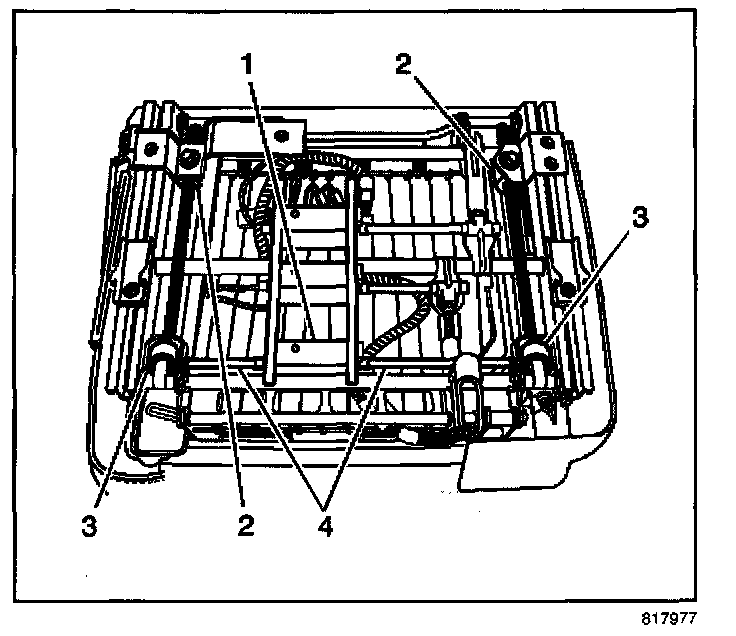 1
2
3
3
2
4
817977