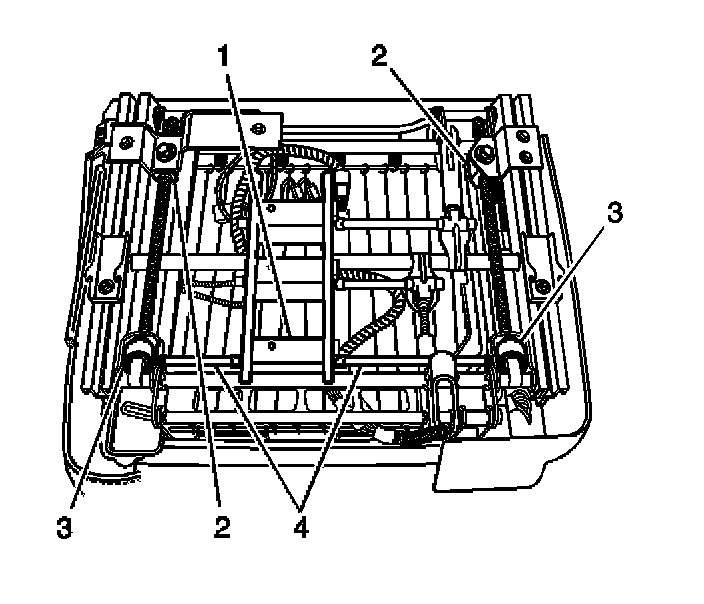 1
2
3
3
2
4