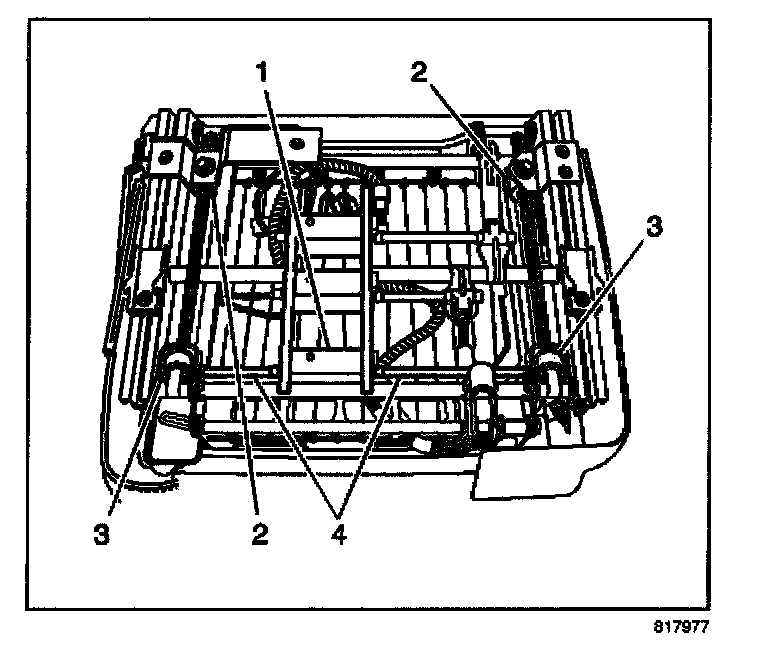 1
2
3
3
2
4
817977