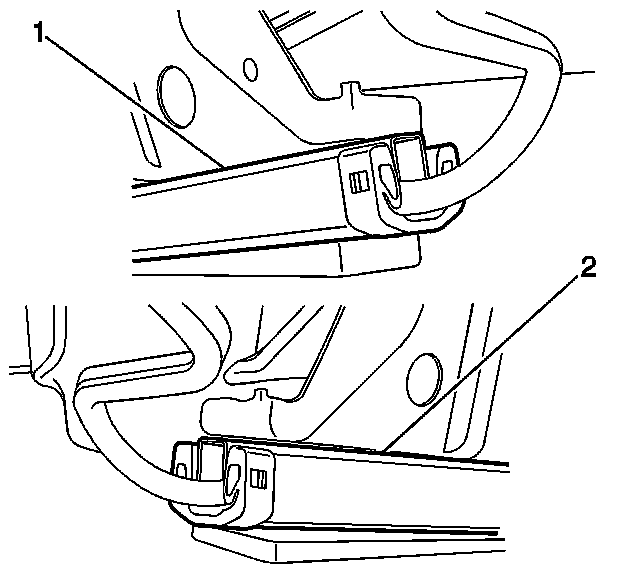 1

2