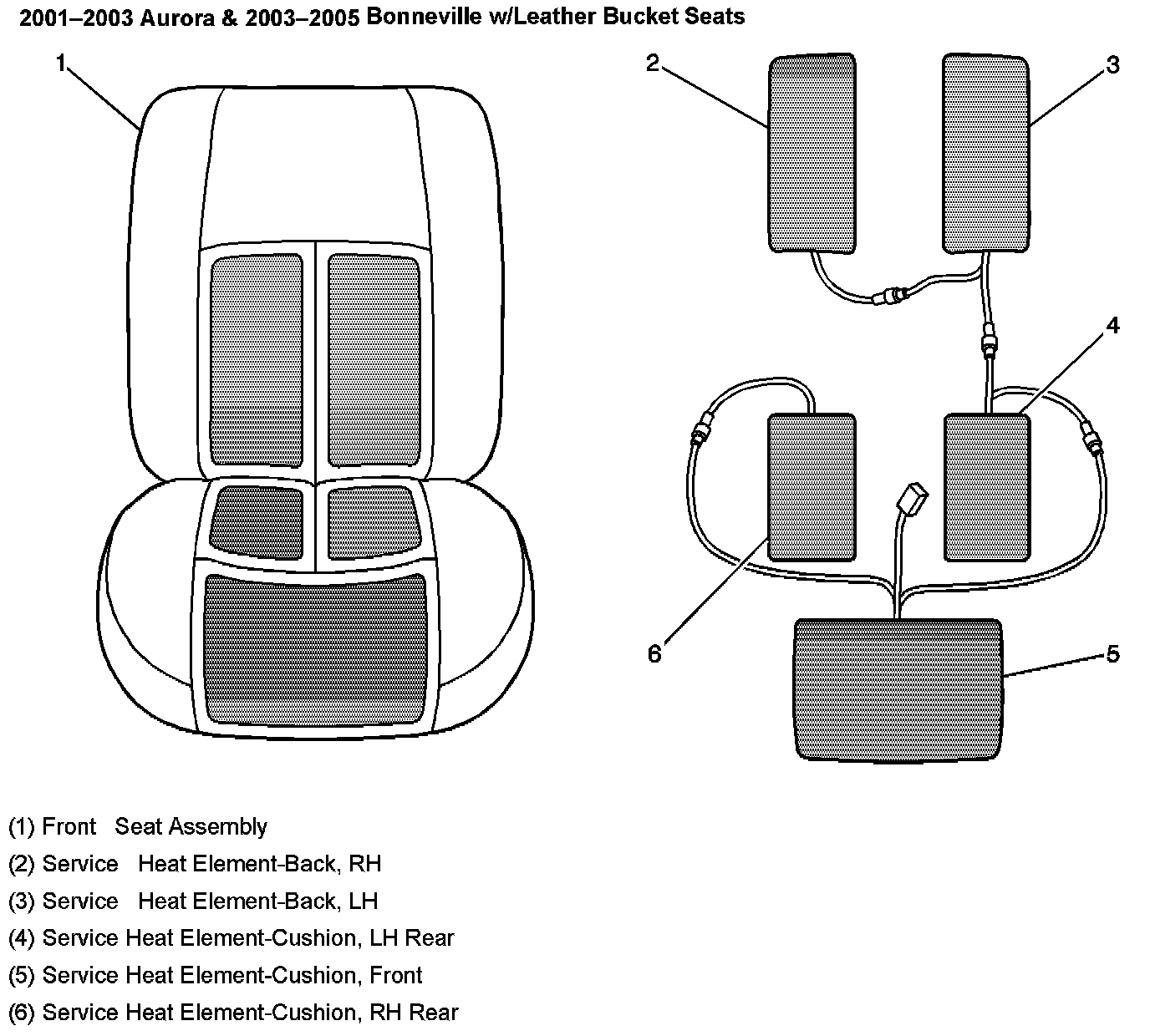 2001–2003 Aurora & 2003–2005 Bonneville w/Leather Bucket Seats

1

2

3

4

6

5

(1) Front Seat Assembly

(2) Service Heat Element-Back, RH

(3) Service Heat Element-Back, LH

(4) Service Heat Element-Cushion, LH Rear

(5) Service Heat Element-Cushion, Front

(6) Service Heat Element-Cushion, RH Rear