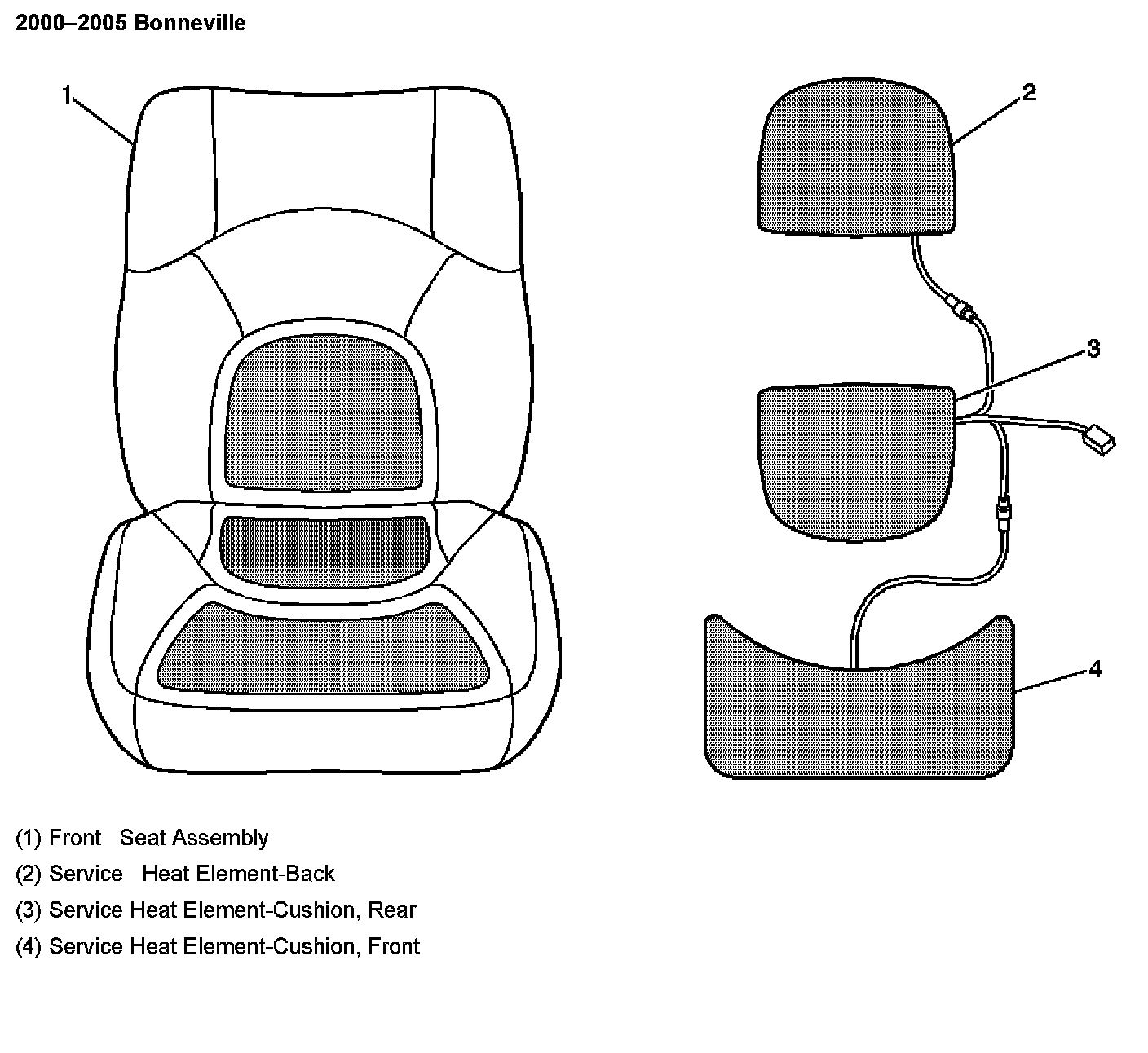 2000–2005 Bonneville

1

2

3

4

(1) Front Seat Assembly

(2) Service Heat Element-Back

(3) Service Heat Element-Cushion, Rear

(4) Service Heat Element-Cushion, Front