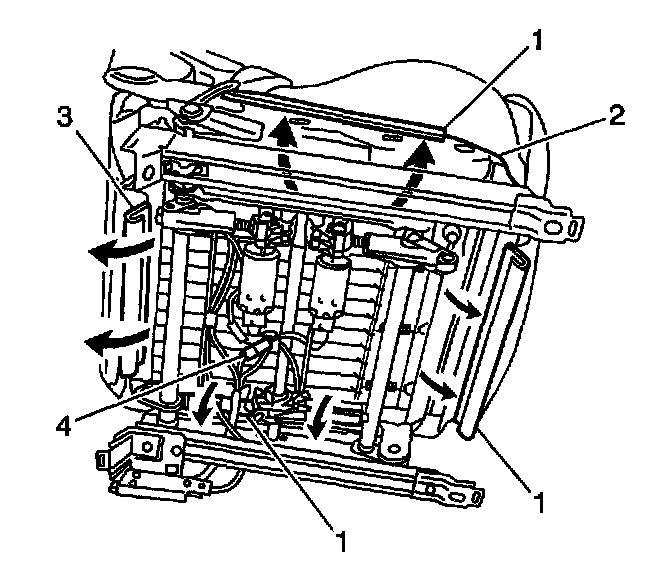 1
2
3
4
1
1