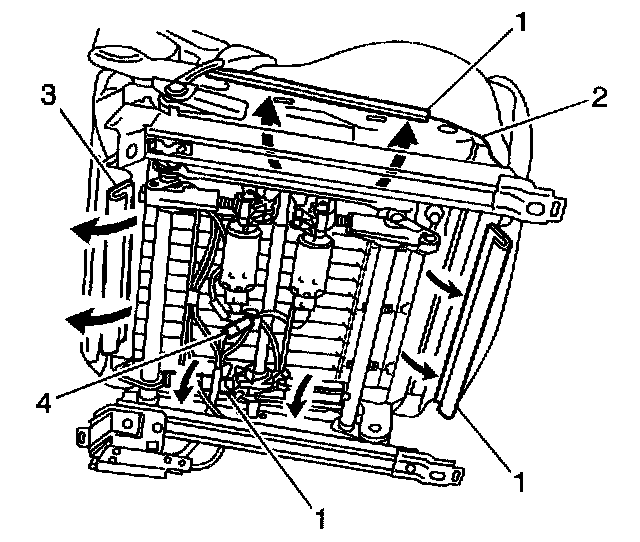 1
2
3
4
1
1