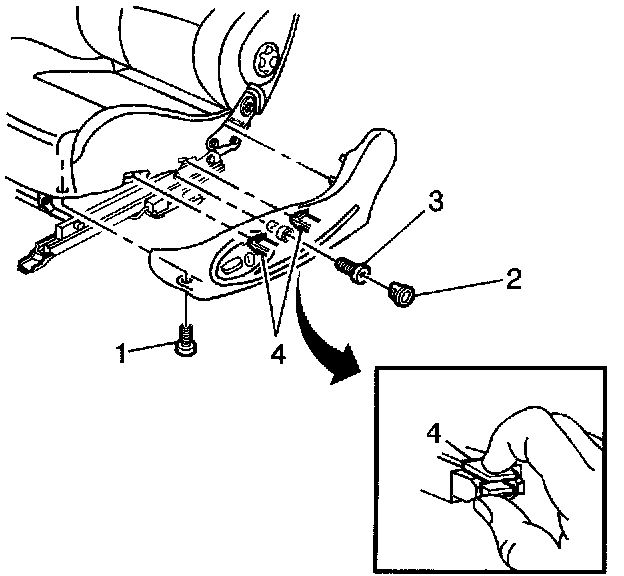 3
2
1
4
4