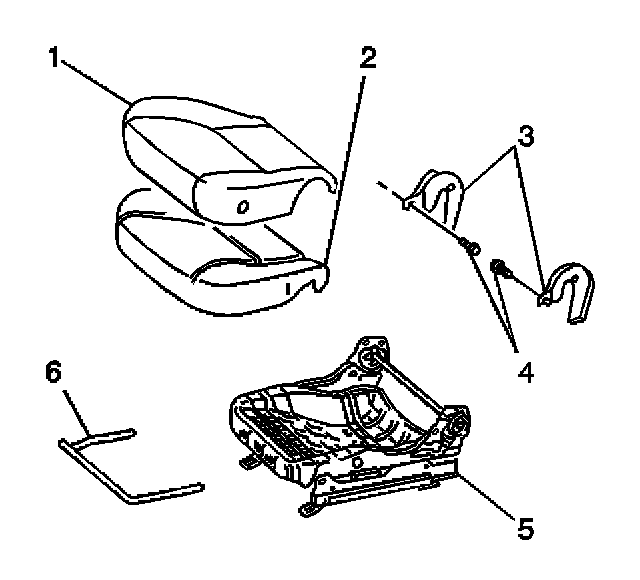 1
2
3
4
6
5