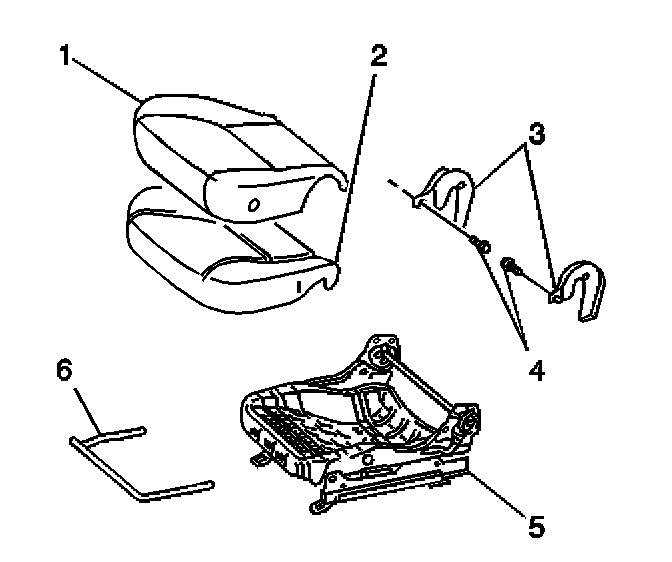 1
2
3
4
6
5