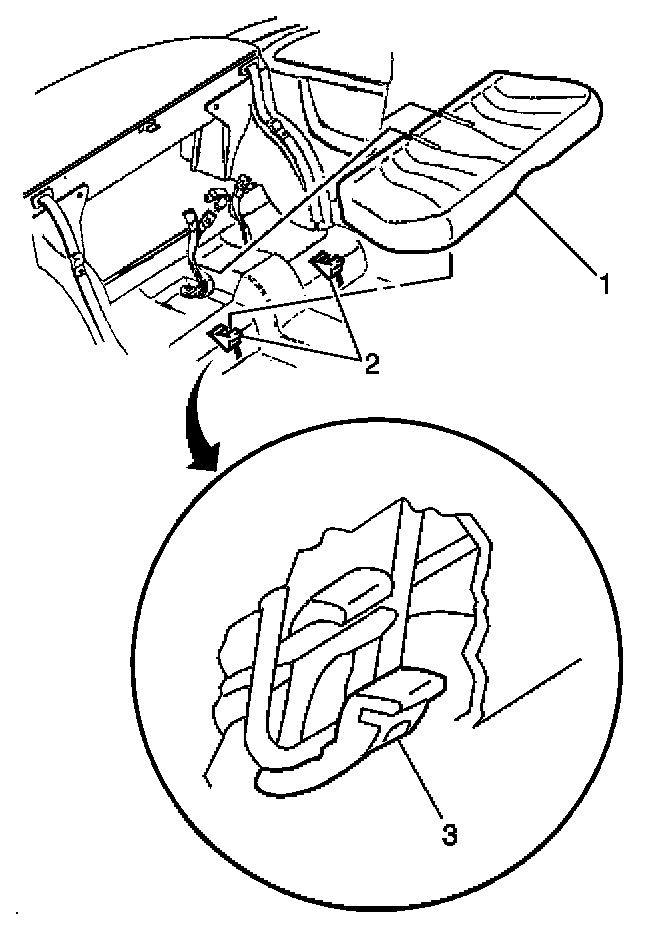 1
2
3