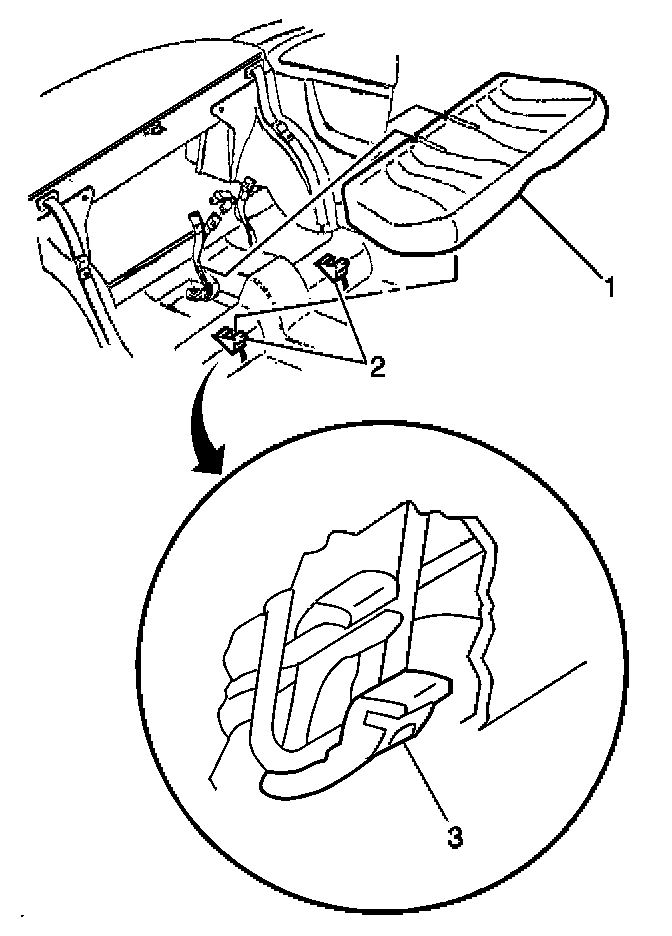 1
2
3