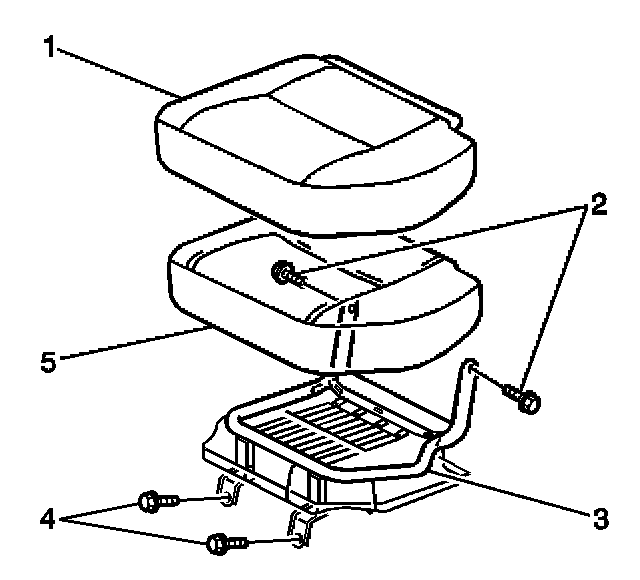 1
2
5
3
4