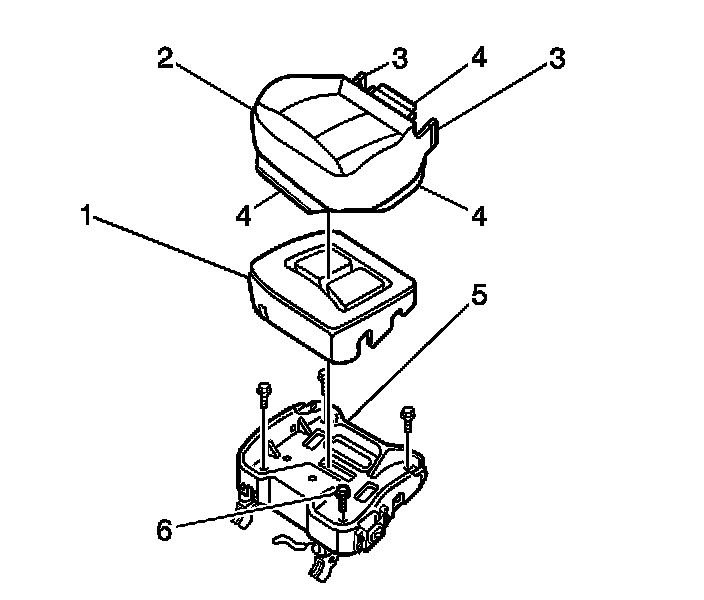 2
3
4
3
4
4
1
5
6