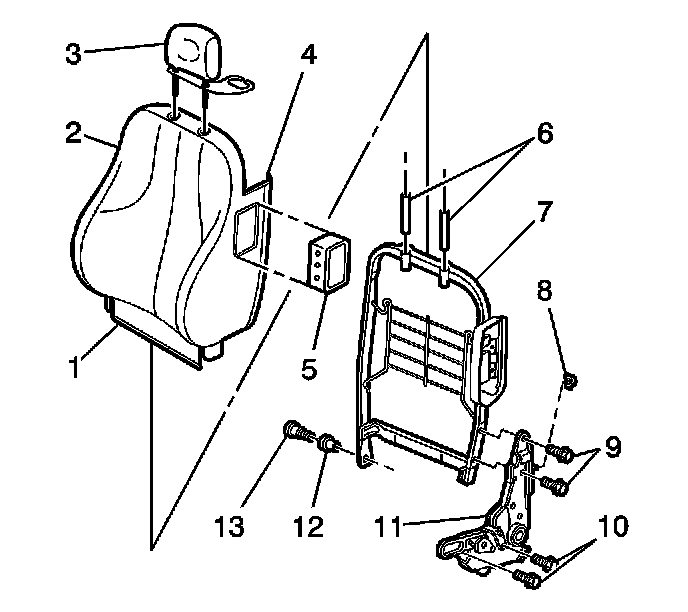 3
4
2
6
7
8
1
5
9
13
12
11
10