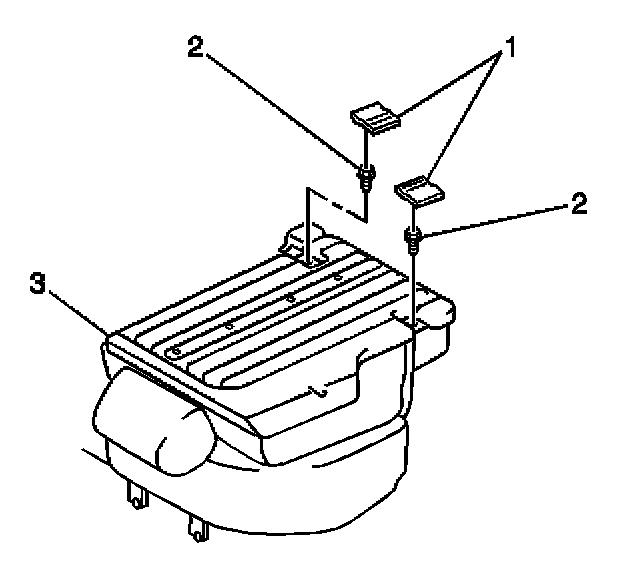 2
1
2
3