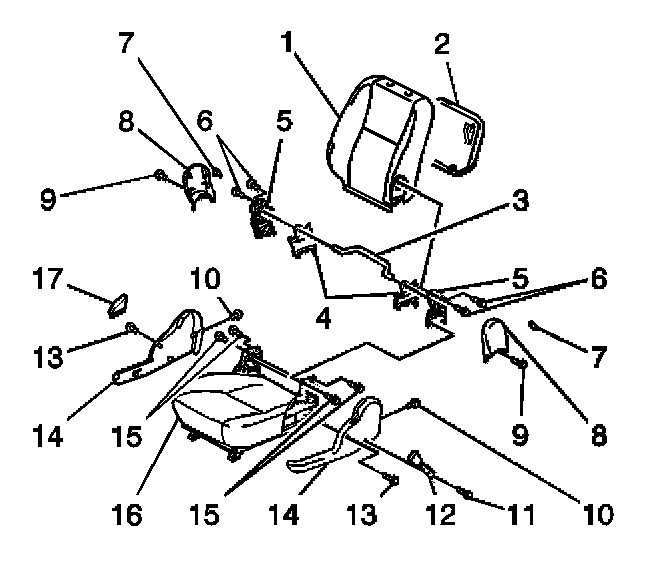 7
1
2
8
6
5
9
3
17
10
5
6
4
13
7
14
15
9
8
16
15
14
13
12
11
10