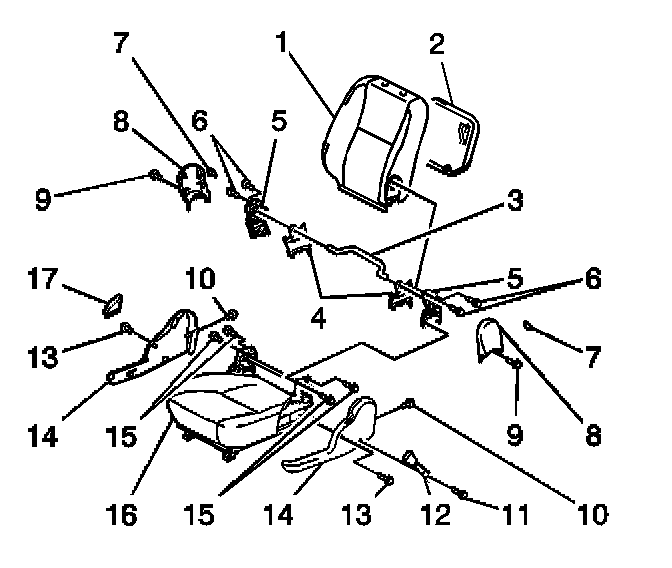 7
1
2
8
6
5
9
3
17
10
5
6
4
13
7
14
15
9
8
16
15
14
13
12
11
10