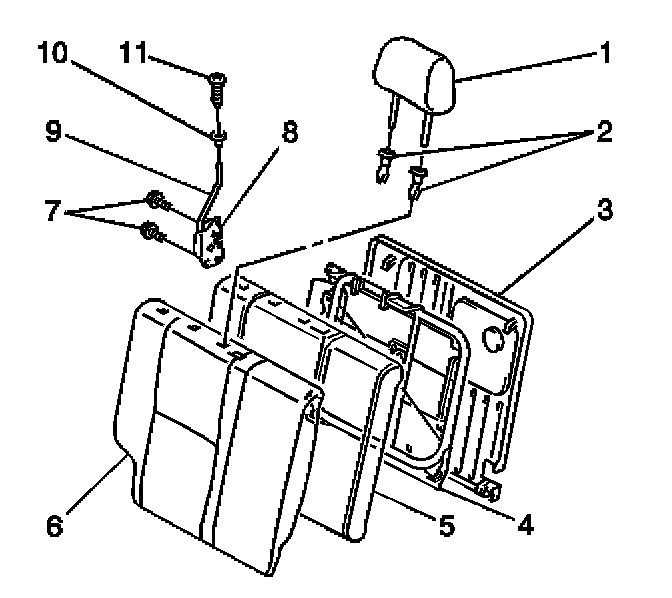 10
11
1
9
8
2
7
3
6
5
4