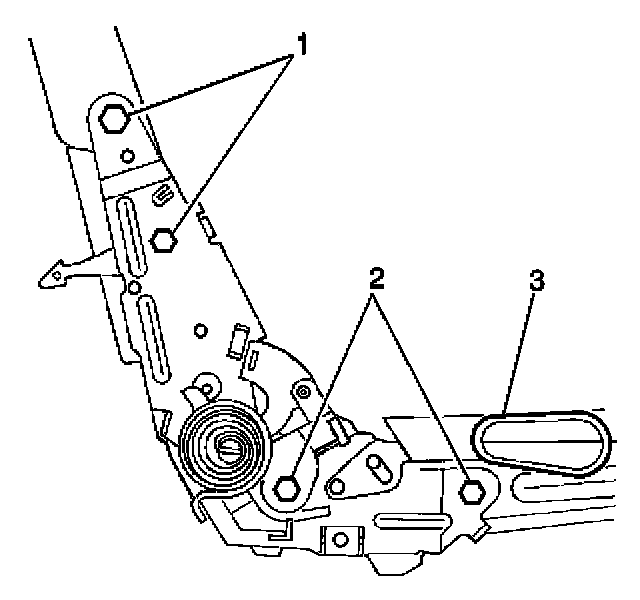 1
2
3