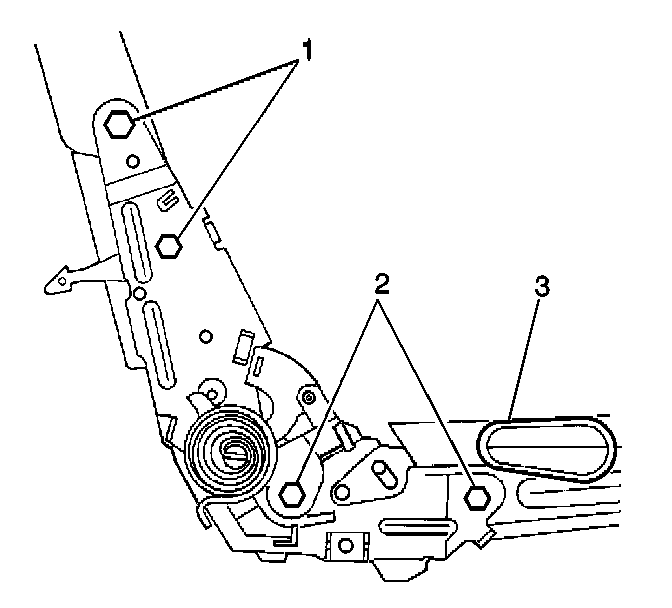 1
2
3