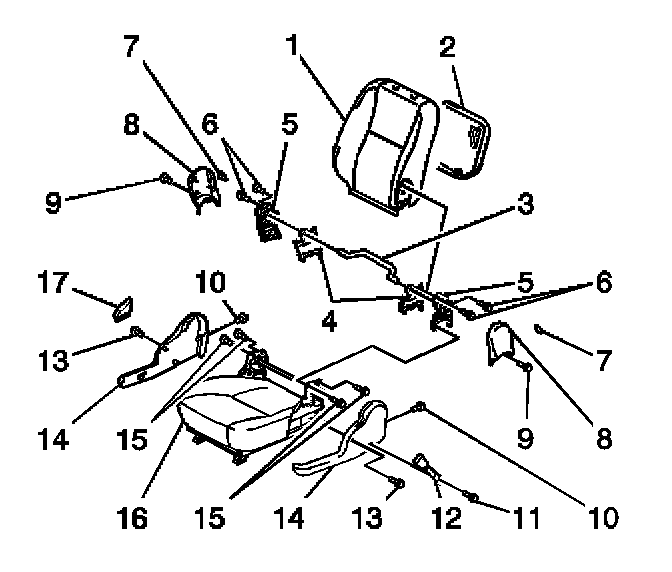 7
1
2
8
6
5
9
3
17
10
5
6
4
13
7
14
15
9
8
16
15
14
13
12
11
10