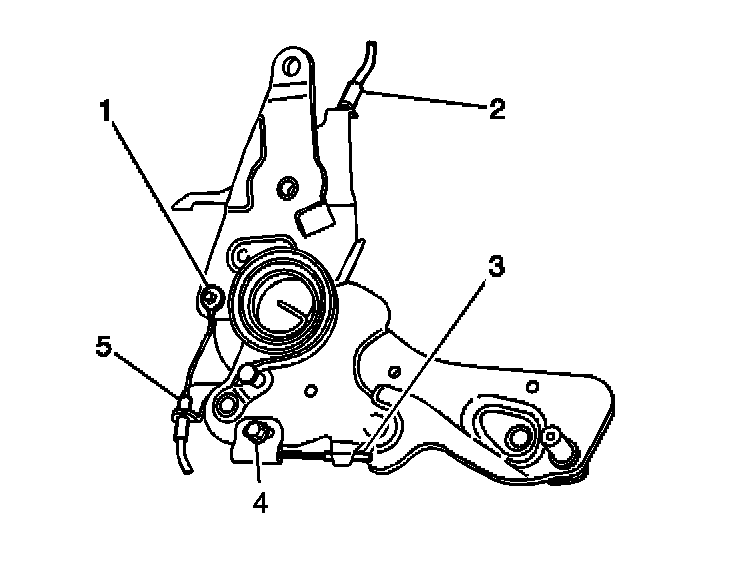 1
2
3
5
4