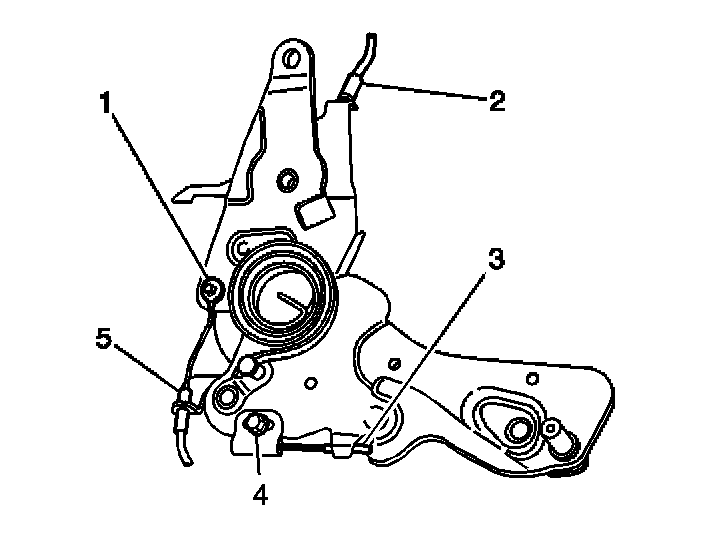 1
2
3
5
4