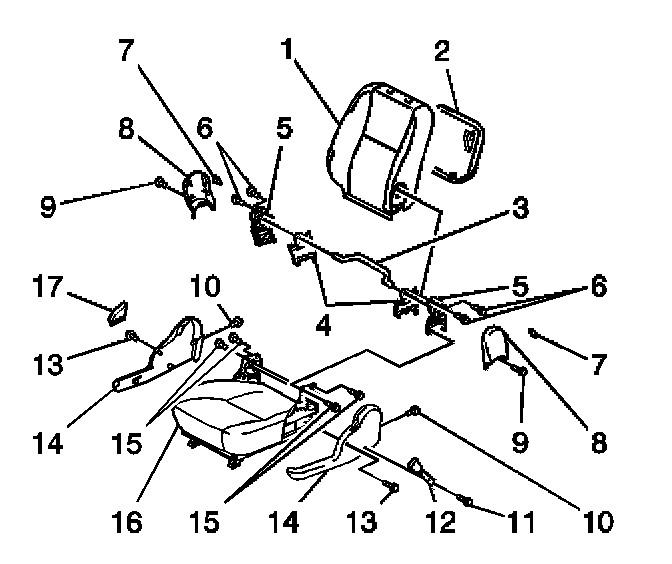 7
1
2
8
6
5
9
3
17
10
5
6
4
13
7
14
15
9
8
16
15
14
13
12
11
10