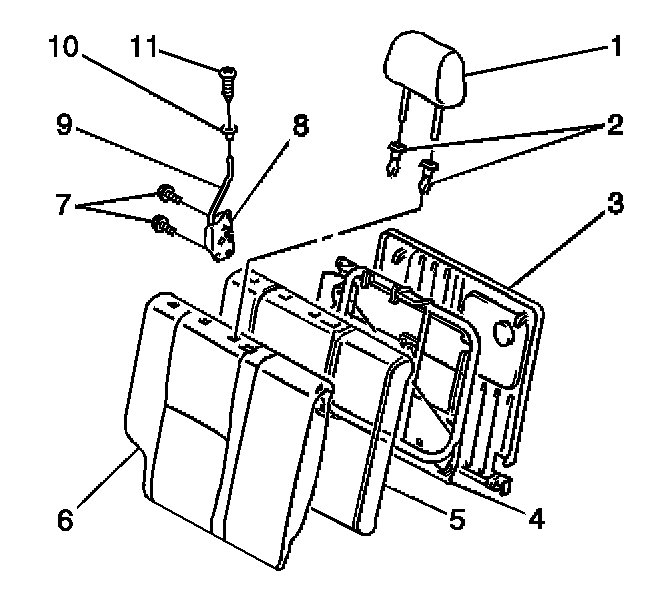 10
11
1
9
8
2
7
3
6
5
4