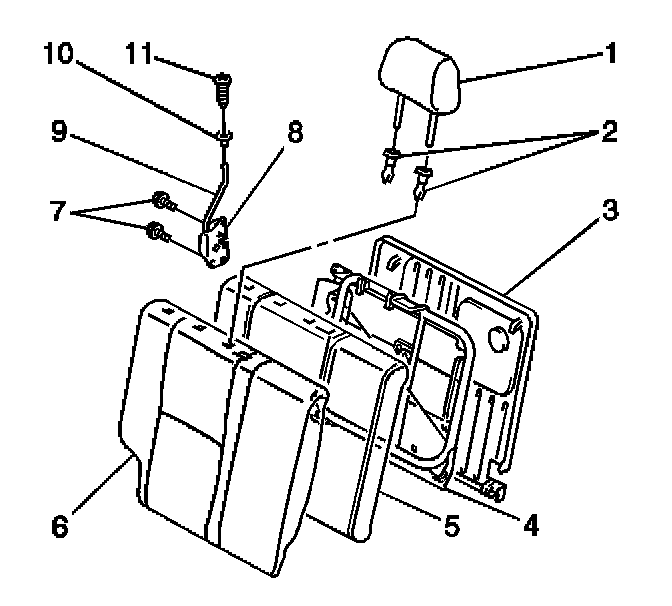 10
11
1
9
8
2
7
3
6
5
4