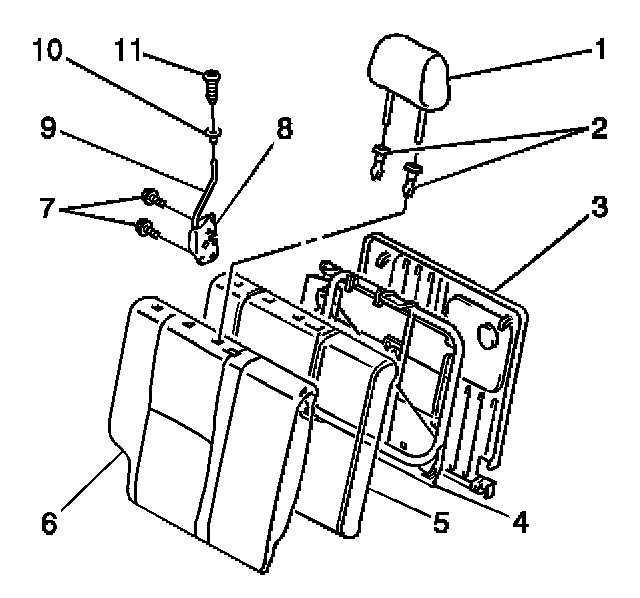 10
11
1
9
8
2
7
3
6
5
4